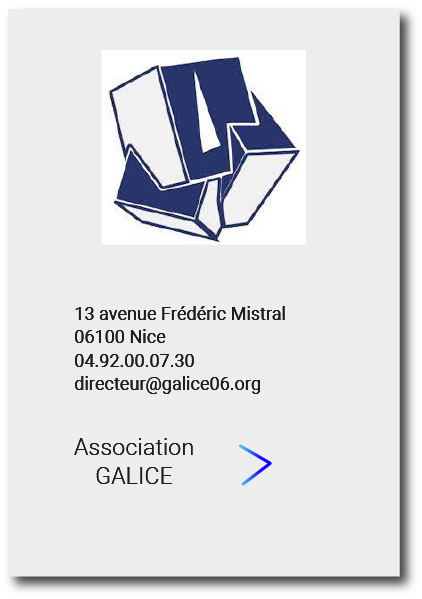 13 avenue Frédéric Mistral
06100 Nice
04.92.00.07.30
directeur@galice06.org

Association
GALICE