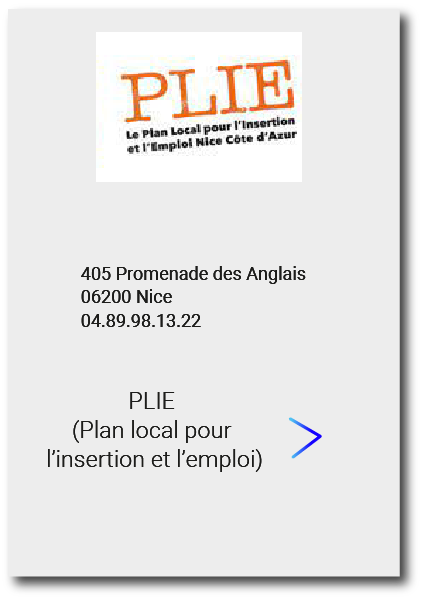 PLIE
Le Plan Local pour l'Insertion
et l'Emploi Nice Côte d'Azur

405 Promenade des Anglais
06200 Nice
04.89.98.13.22

PLIE
(Plan local pour
l'insertion et l'emploi)