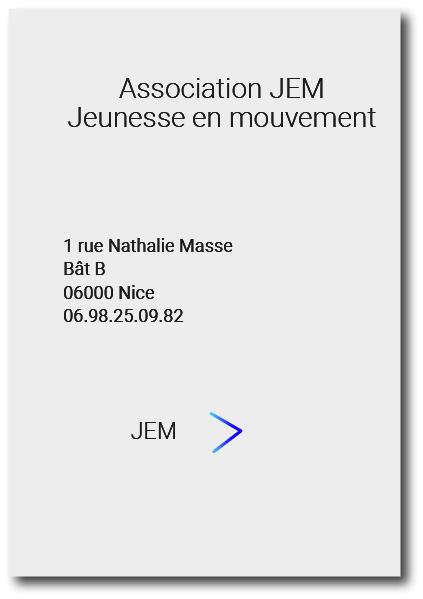 Association JEM
Jeunesse en mouvement

1 rue Nathalie Masse
Bât B
06000 Nice
06.98.25.09.82

JEM